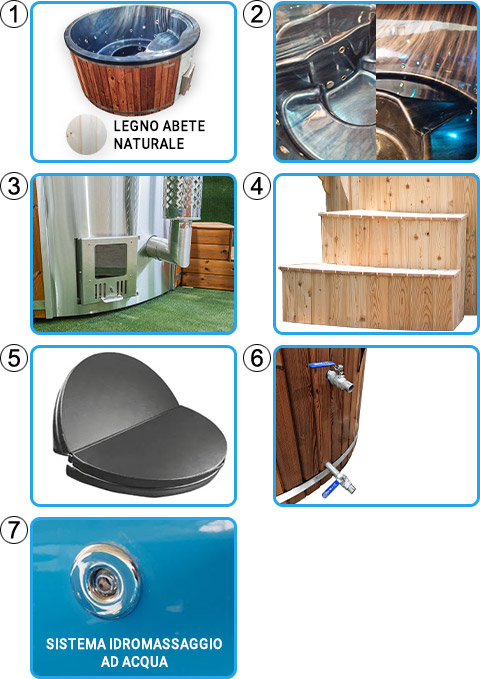 1

LEGNO ABETE NATURALE

2

3

4

5

6

7

SISTEMA IDROMASSAGGIO AD ACQUA