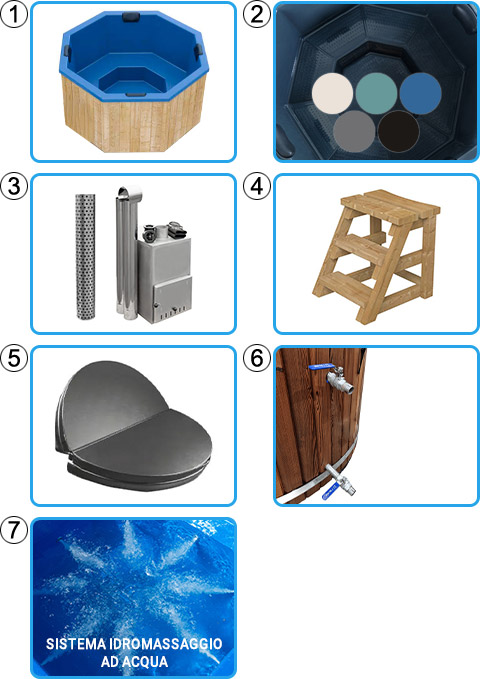 1

2

3

4

5

6

7

SISTEMA IDROMASSAGGIO AD ACQUA