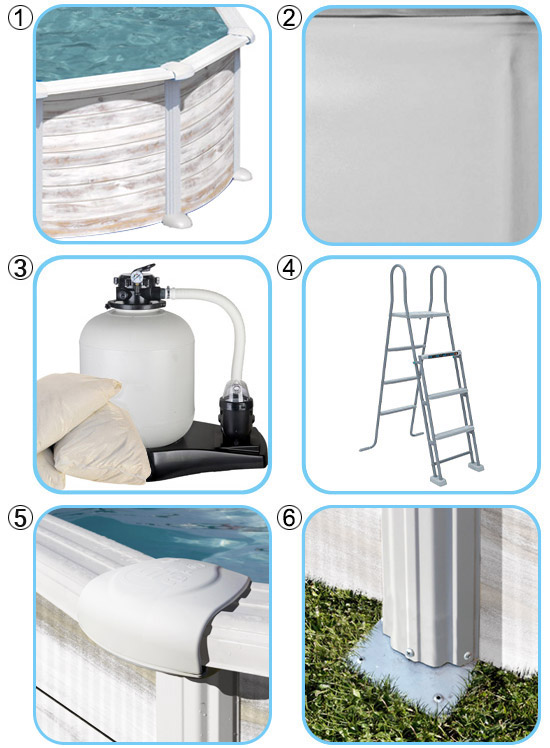 ①
②
③
④
⑤
⑥