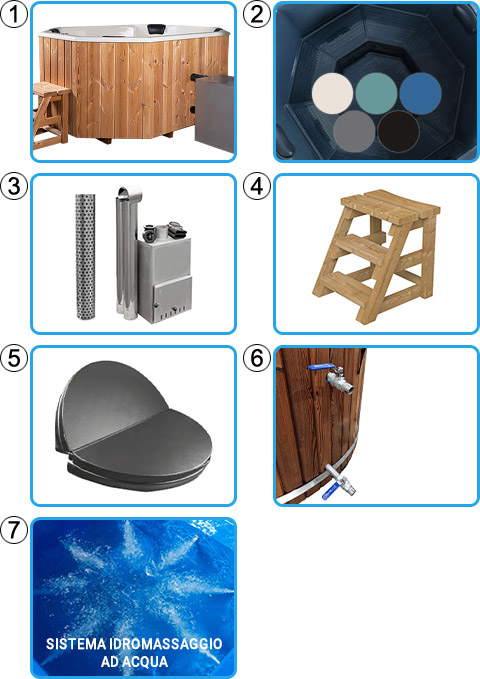 1

2

3

4

5

6

7

SISTEMA IDROMASSAGGIO AD ACQUA