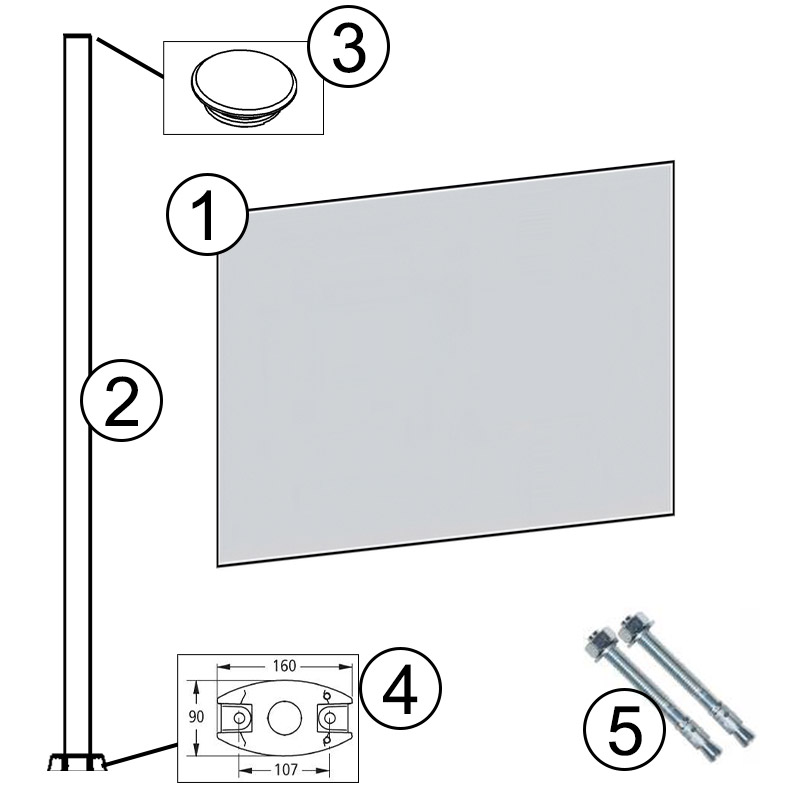 3

1

2

160

90

107

4

5