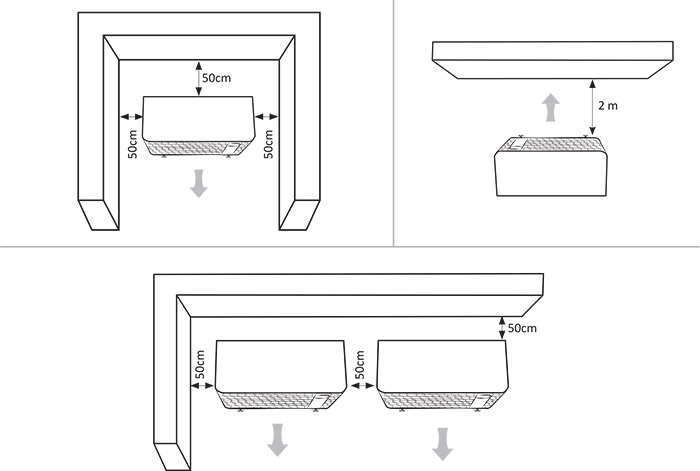 50cm
50cm
50cm

2 m

50cm
50cm
50cm