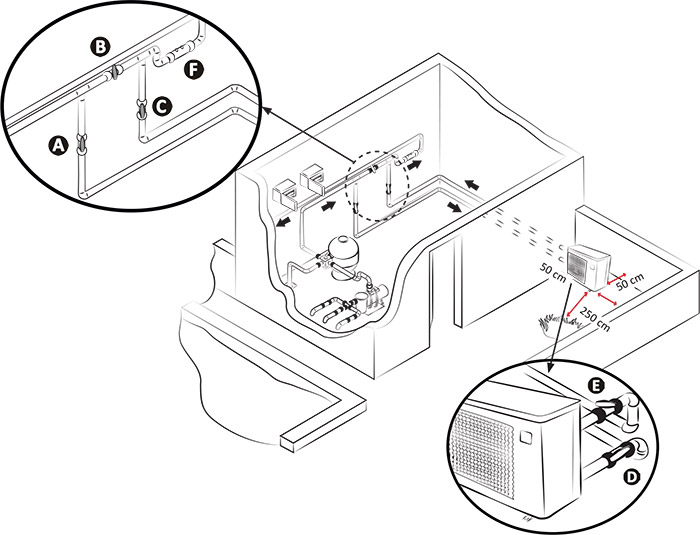 B
F
C
A
50 cm
50 cm
250 cm
E
D