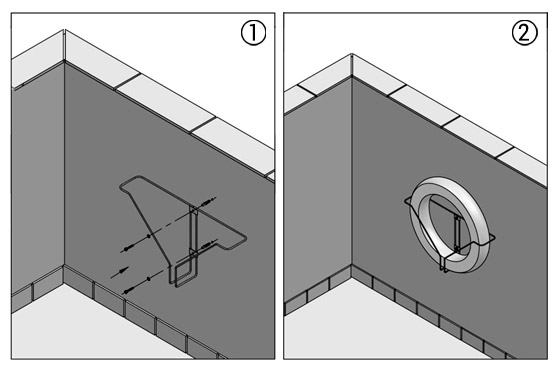 ①

②