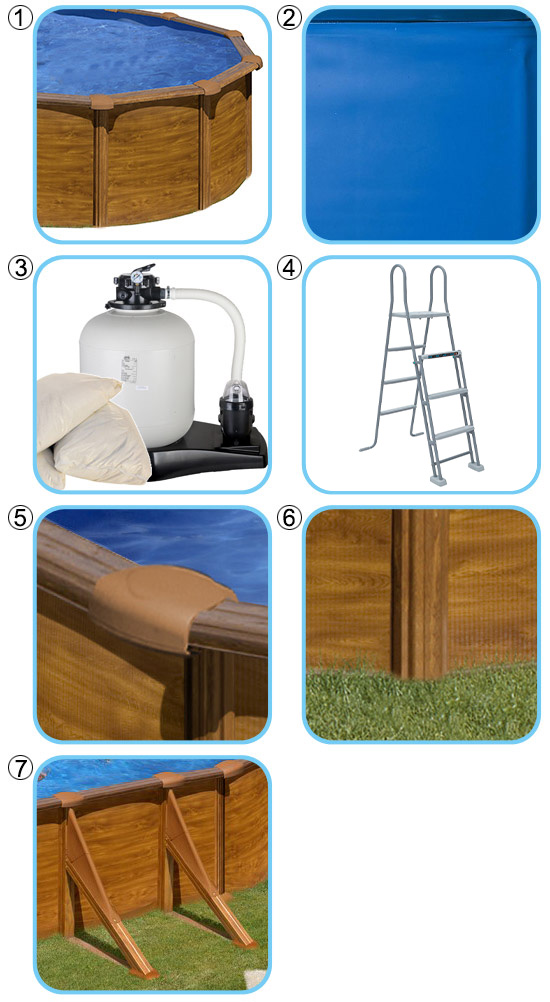 ①
②
③
④
⑤
⑥
⑦