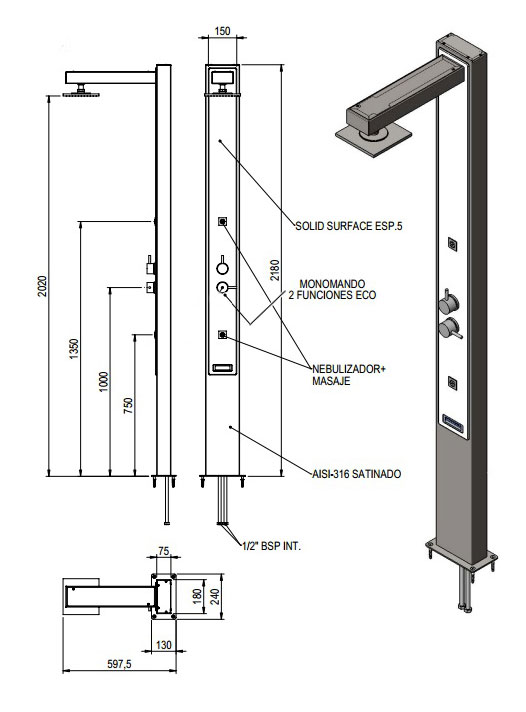 150

2020

1350

1000

750

2180

SOLID SURFACE ESP.5

MONOMANDO
2 FUNCIONES ECO

NEBULIZADOR+
MASAJE

AISI-316 SATINADO

1/2" BSP INT.

75

180

240

130

597,5