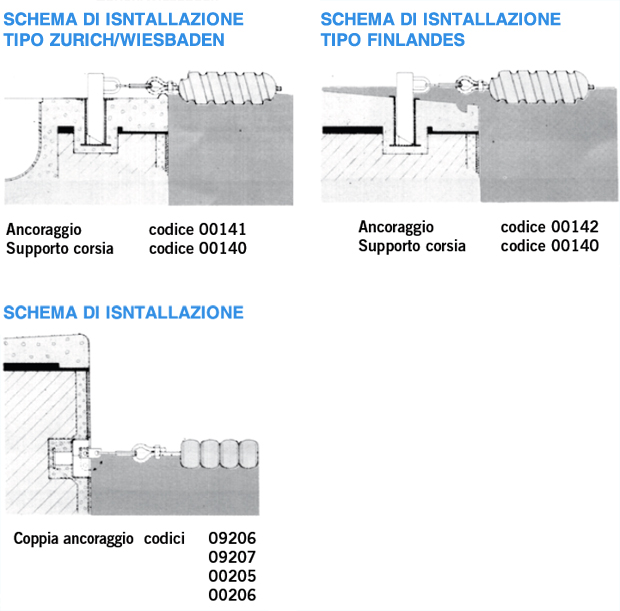 SCHEMA DI ISNTALLAZIONE
TIPO ZURICH/WIESBADEN

Ancoraggio codice 00141
Supporto corsia codice 00140

SCHEMA DI ISNTALLAZIONE
TIPO FINLANDES

Ancoraggio codice 00142
Supporto corsia codice 00140

SCHEMA DI ISNTALLAZIONE

Coppia ancoraggio codici 09206
09207
00205
00206